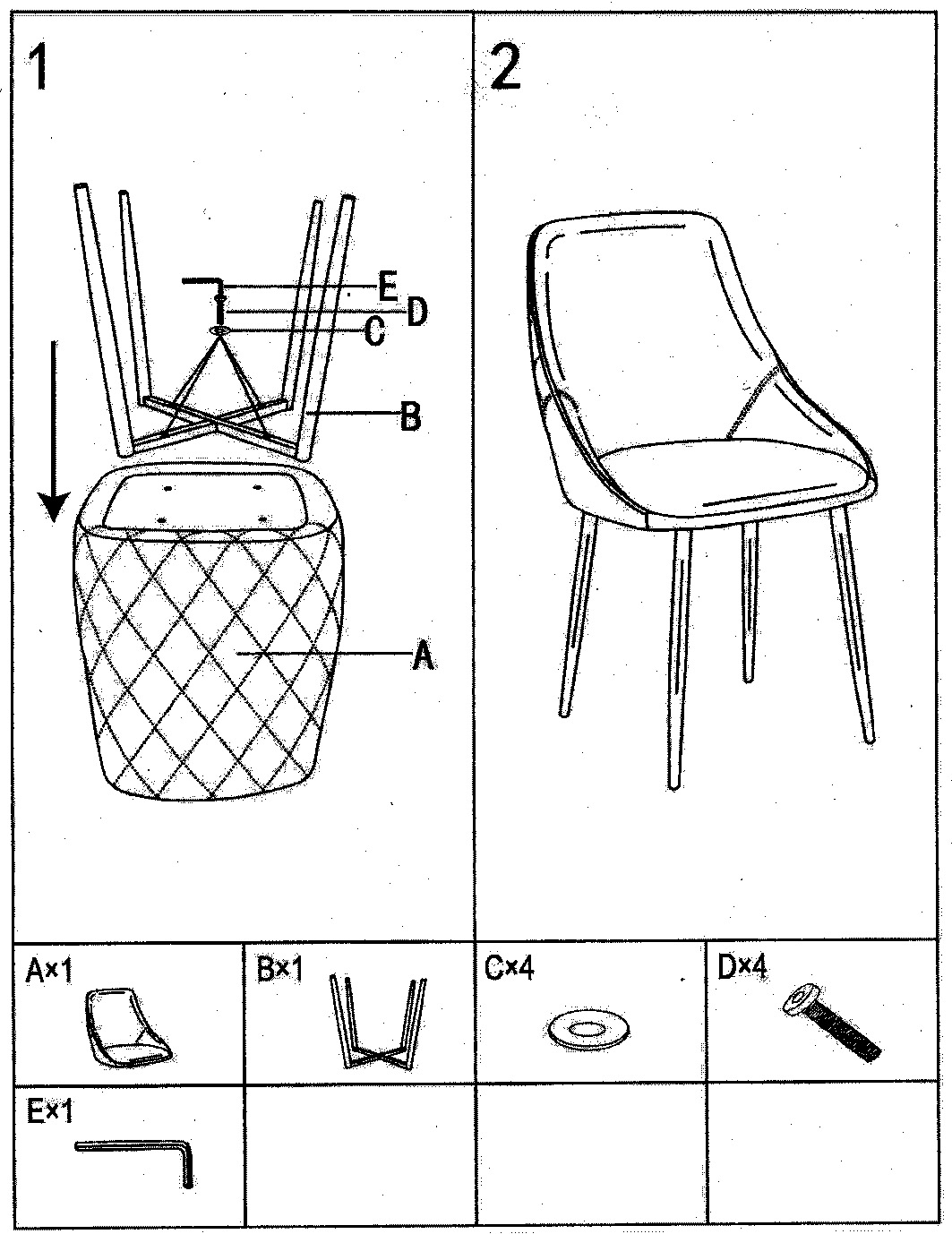 1

E
D
C
B
A

2

A×1
B×1
C×4
D×4
E×1